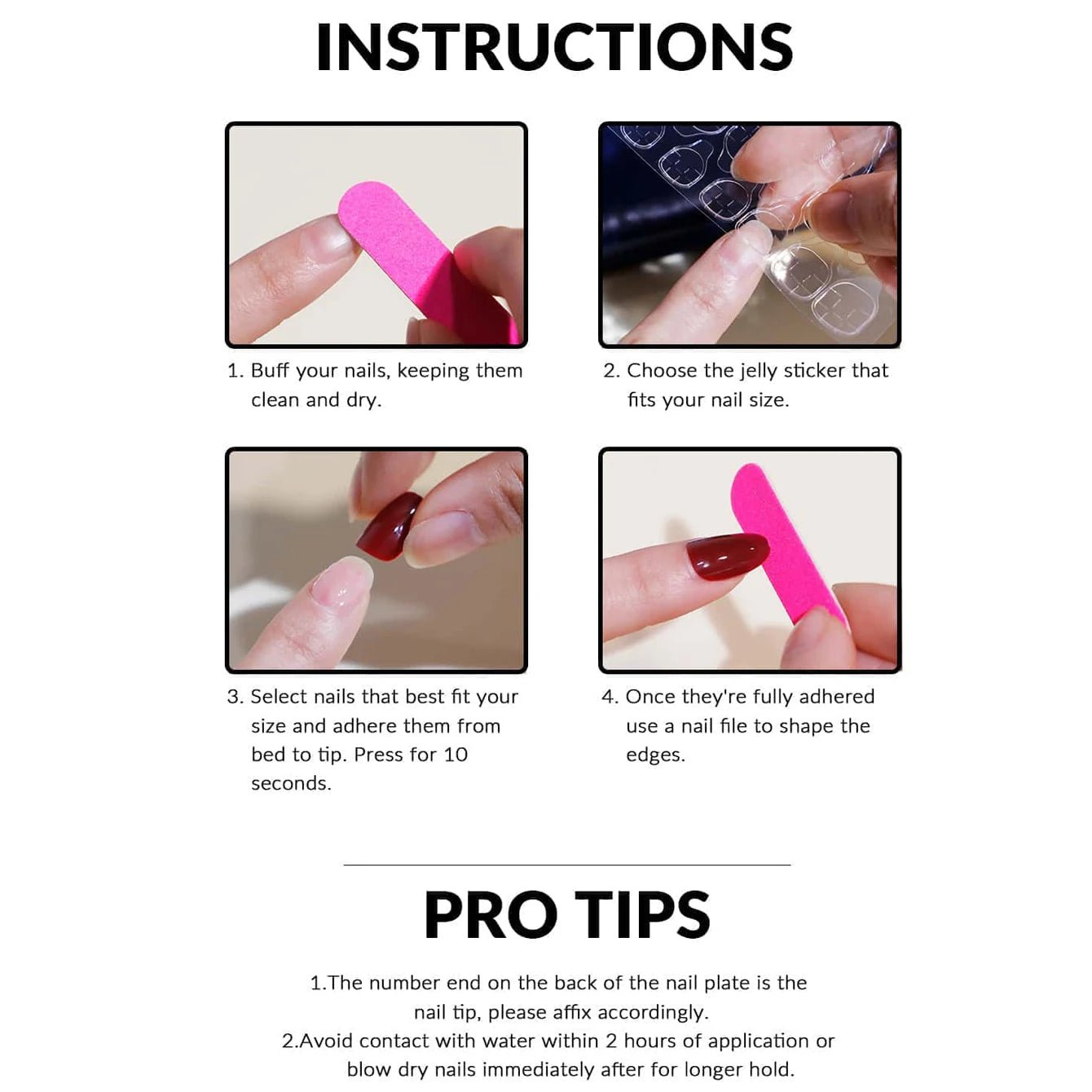 INSTRUCTIONS

1. Buff your nails, keeping them clean and dry.

2. Choose the jelly sticker that fits your nail size.

3. Select nails that best fit your size and adhere them from bed to tip. Press for 10 seconds.

4. Once they're fully adhered use a nail file to shape the edges.

PRO TIPS

1.The number end on the back of the nail plate is the nail tip, please affix accordingly.
2.Avoid contact with water within 2 hours of application or blow dry nails immediately after for longer hold.