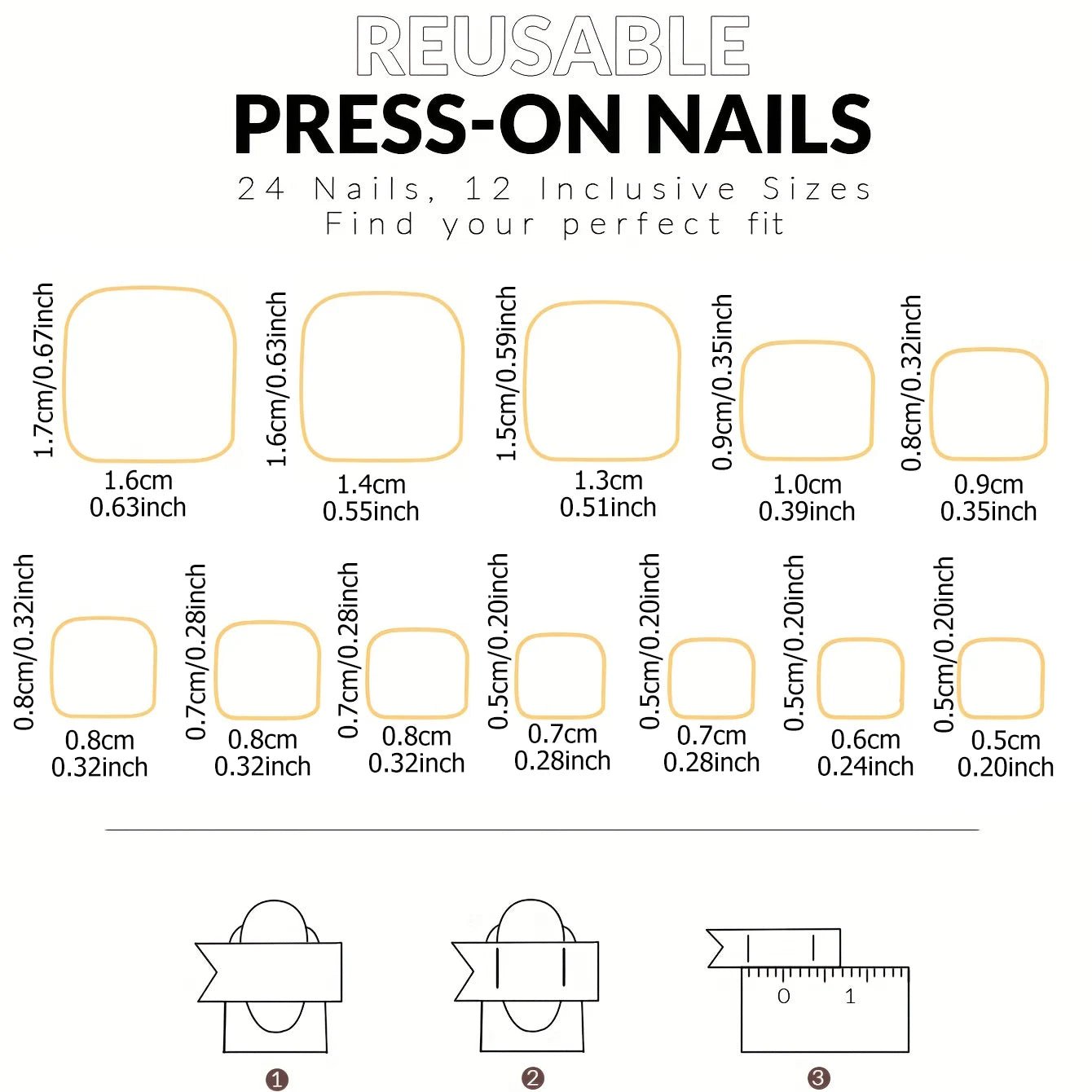 REUSABLE
PRESS-ON NAILS
24 Nails, 12 Inclusive Sizes
Find your perfect fit

1.7cm/0.67inch
1.6cm
0.63inch

1.6cm/0.63inch
1.4cm
0.55inch

1.5cm/0.59inch
1.3cm
0.51inch

0.9cm/0.35inch
1.0cm
0.39inch

0.8cm/0.32inch
0.9cm
0.35inch

0.8cm/0.32inch
0.8cm
0.32inch

0.7cm/0.28inch
0.8cm
0.32inch

0.7cm/0.28inch
0.8cm
0.32inch

0.5cm/0.20inch
0.7cm
0.28inch

0.5cm/0.20inch
0.7cm
0.28inch

0.5cm/0.20inch
0.6cm
0.24inch

0.5cm/0.20inch
0.5cm
0.20inch

0 1

❶ ❷ ❸